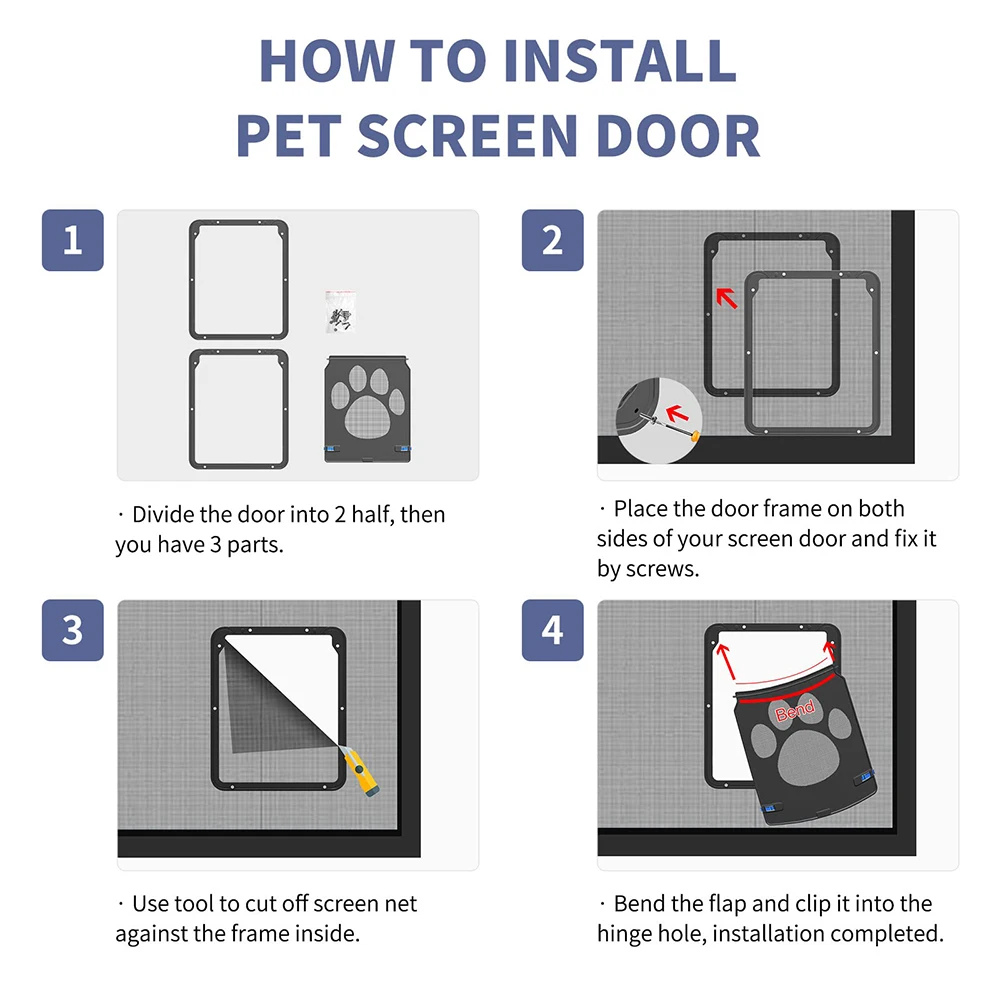 HOW TO INSTALL
PET SCREEN DOOR

1

· Divide the door into 2 half, then you have 3 parts.

2

· Place the door frame on both sides of your screen door and fix it by screws.

3

· Use tool to cut off screen net against the frame inside.

4

Bend

· Bend the flap and clip it into the hinge hole, installation completed.