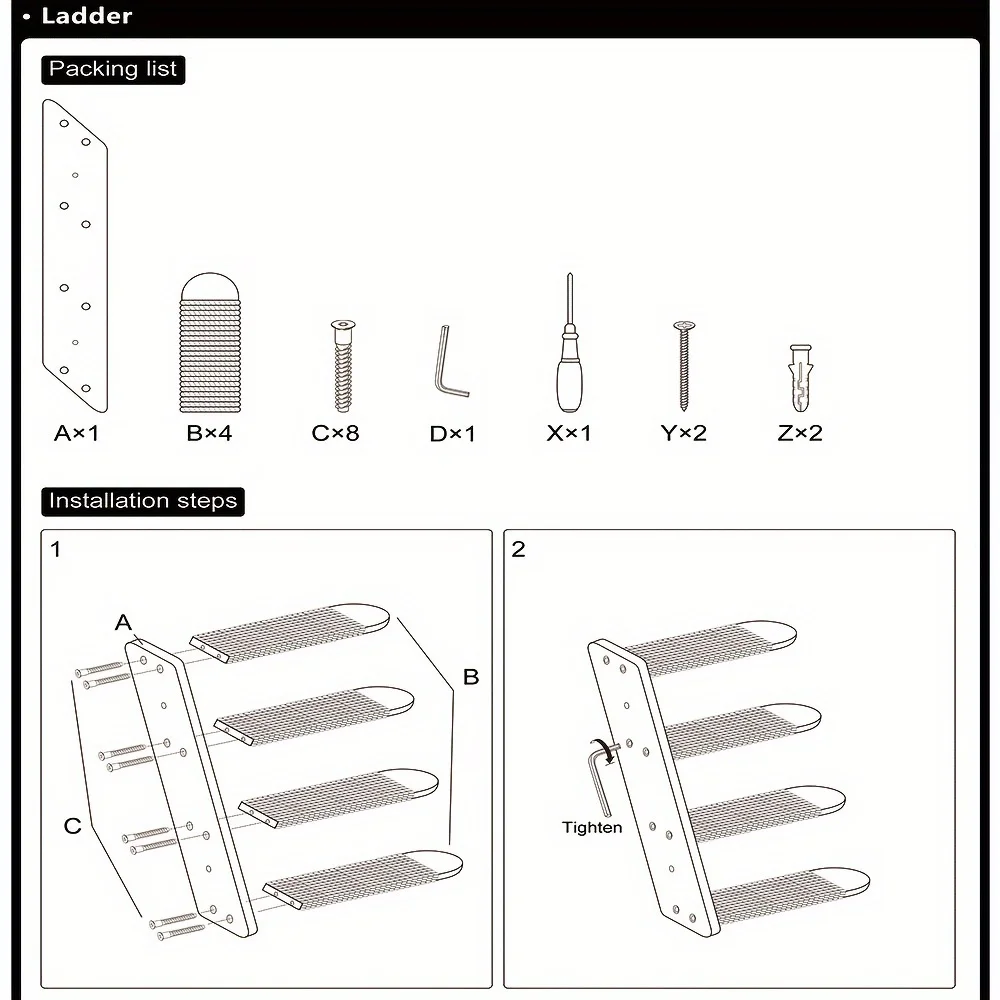 • Ladder

Packing list

A×1

B×4

C×8

D×1

X×1

Y×2

Z×2

Installation steps

1

A

B

C

2

Tighten