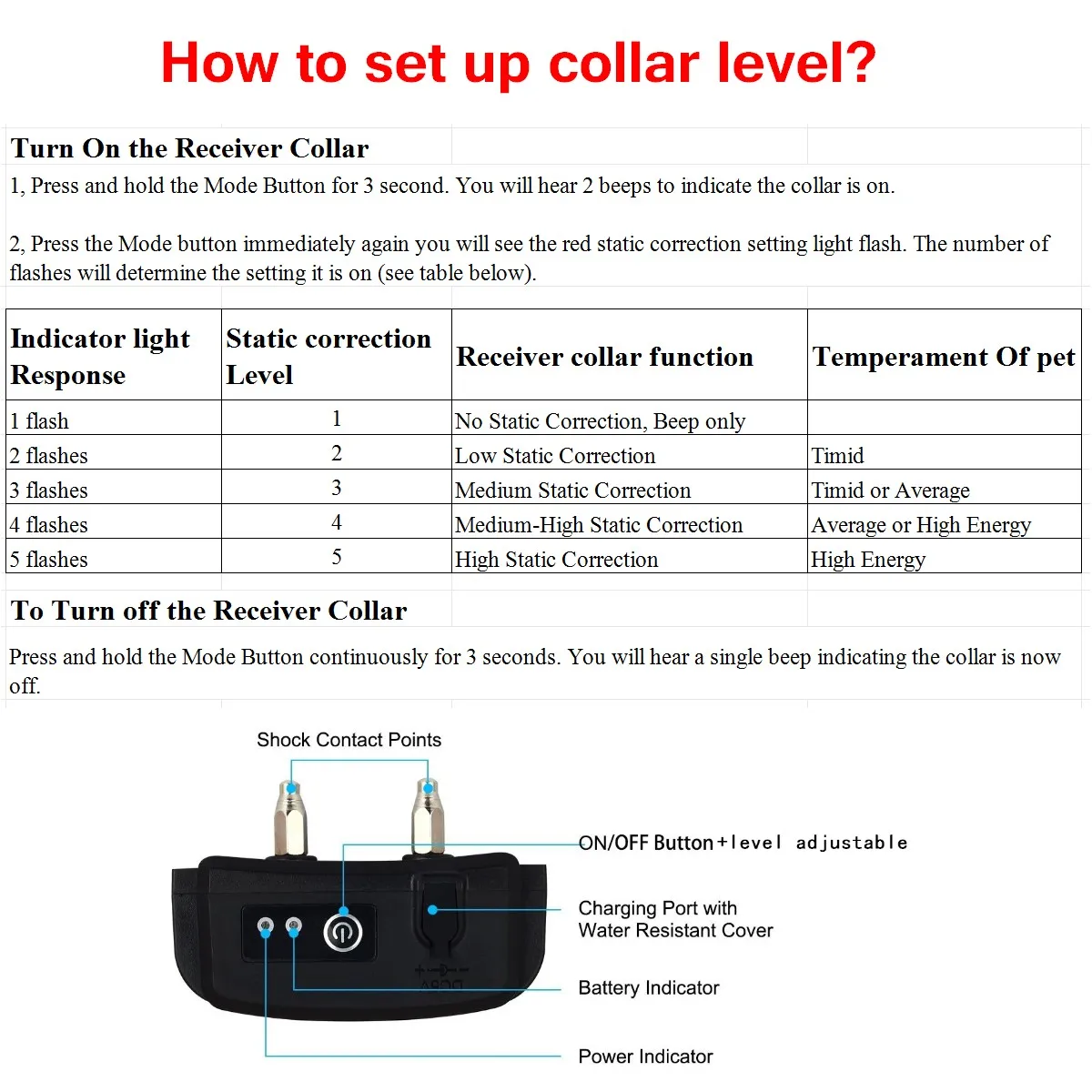 How to set up collar level?

Turn On the Receiver Collar

1, Press and hold the Mode Button for 3 second. You will hear 2 beeps to indicate the collar is on.

2, Press the Mode button immediately again you will see the red static correction setting light flash. The number of flashes will determine the setting it is on (see table below).

| Indicator light Response | Static correction Level | Receiver collar function | Temperament Of pet |
|---|---|---|---|
| 1 flash | 1 | No Static Correction, Beep only | |
| 2 flashes | 2 | Low Static Correction | Timid |
| 3 flashes | 3 | Medium Static Correction | Timid or Average |
| 4 flashes | 4 | Medium-High Static Correction | Average or High Energy |
| 5 flashes | 5 | High Static Correction | High Energy |

To Turn off the Receiver Collar

Press and hold the Mode Button continuously for 3 seconds. You will hear a single beep indicating the collar is now off.

Shock Contact Points

ON/OFF Button+level adjustable

Charging Port with Water Resistant Cover

Battery Indicator

Power Indicator