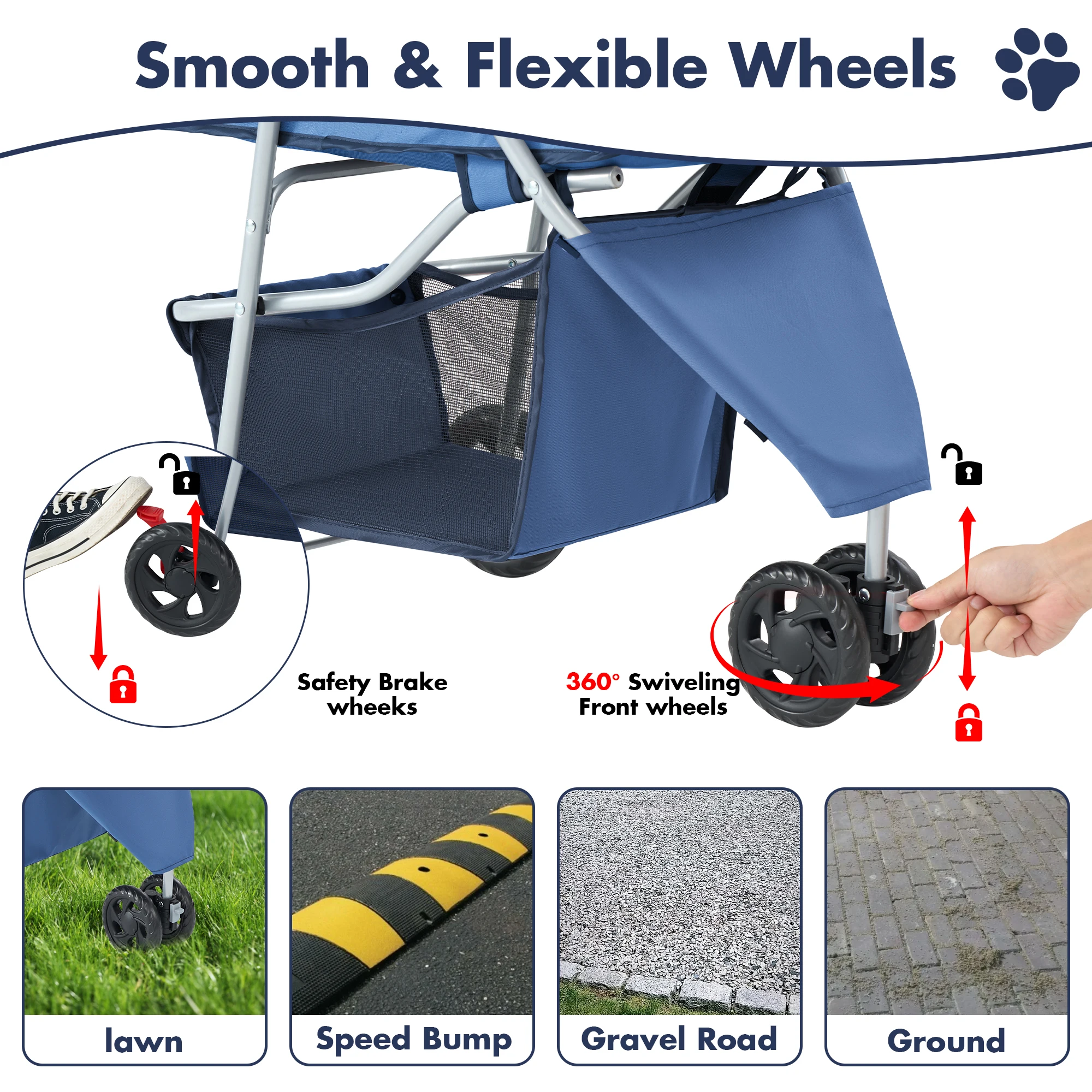 Smooth & Flexible Wheels

Safety Brake wheeks

360° Swiveling Front wheels

lawn

Speed Bump

Gravel Road

Ground