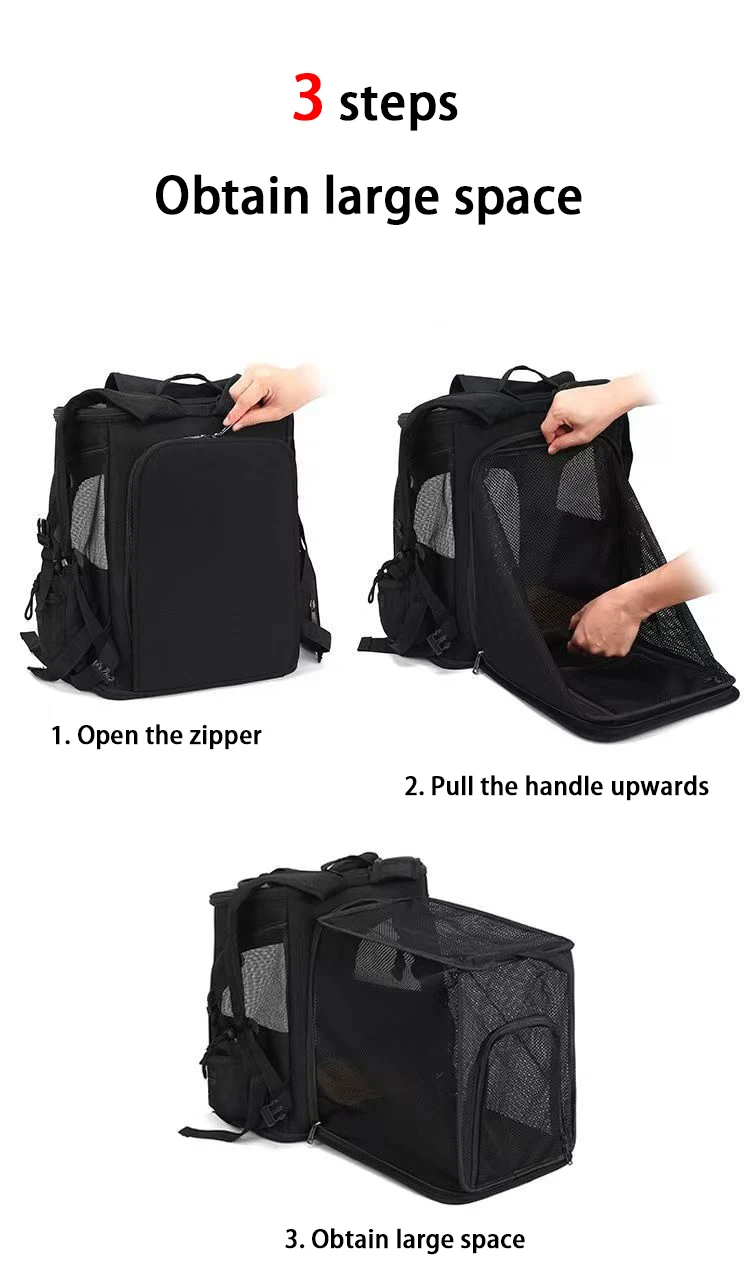 3 steps

Obtain large space

1. Open the zipper

2. Pull the handle upwards

3. Obtain large space