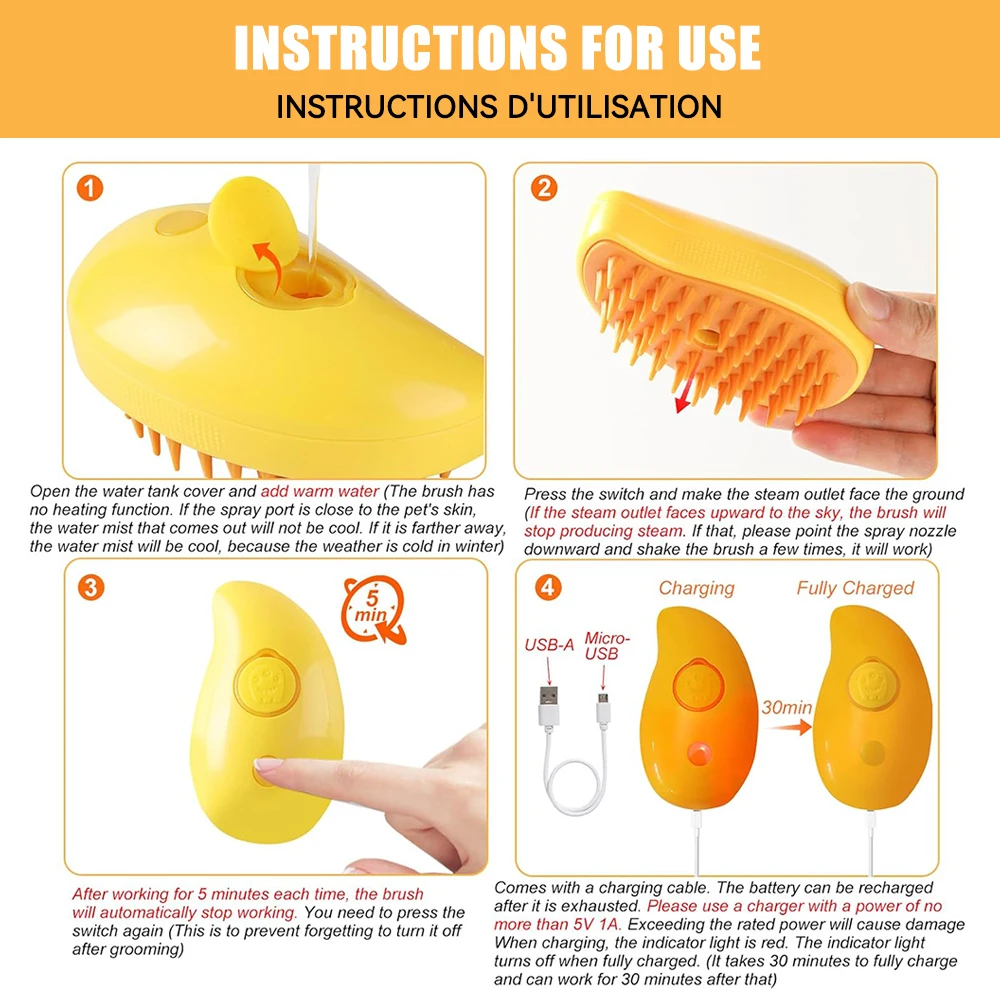 INSTRUCTIONS FOR USE
INSTRUCTIONS D'UTILISATION

1

Open the water tank cover and add warm water (The brush has no heating function. If the spray port is close to the pet's skin, the water mist that comes out will not be cool. If it is farther away, the water mist will be cool, because the weather is cold in winter)

2

Press the switch and make the steam outlet face the ground (If the steam outlet faces upward to the sky, the brush will stop producing steam. If that, please point the spray nozzle downward and shake the brush a few times, it will work)

3

5 min

After working for 5 minutes each time, the brush will automatically stop working. You need to press the switch again (This is to prevent forgetting to turn it off after grooming)

4

Charging

Fully Charged

USB-A

Micro-USB

30min

Comes with a charging cable. The battery can be recharged after it is exhausted. Please use a charger with a power of no more than 5V 1A. Exceeding the rated power will cause damage When charging, the indicator light is red. The indicator light turns off when fully charged. (It takes 30 minutes to fully charge and can work for 30 minutes after that)